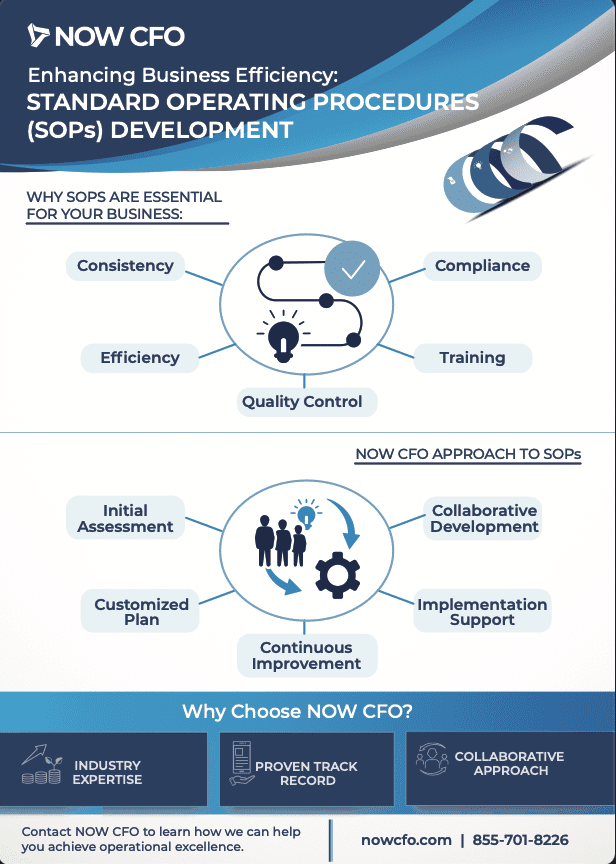 NOW CFO

Enhancing Business Efficiency:
STANDARD OPERATING PROCEDURES (SOPs) DEVELOPMENT

WHY SOPS ARE ESSENTIAL FOR YOUR BUSINESS:

Consistency

Compliance

Efficiency

Training

Quality Control

NOW CFO APPROACH TO SOPs

Initial Assessment

Collaborative Development

Customized Plan

Implementation Support

Continuous Improvement

Why Choose NOW CFO?

INDUSTRY EXPERTISE

PROVEN TRACK RECORD

COLLABORATIVE APPROACH

Contact NOW CFO to learn how we can help you achieve operational excellence.

nowcfo.com | 855-701-8226