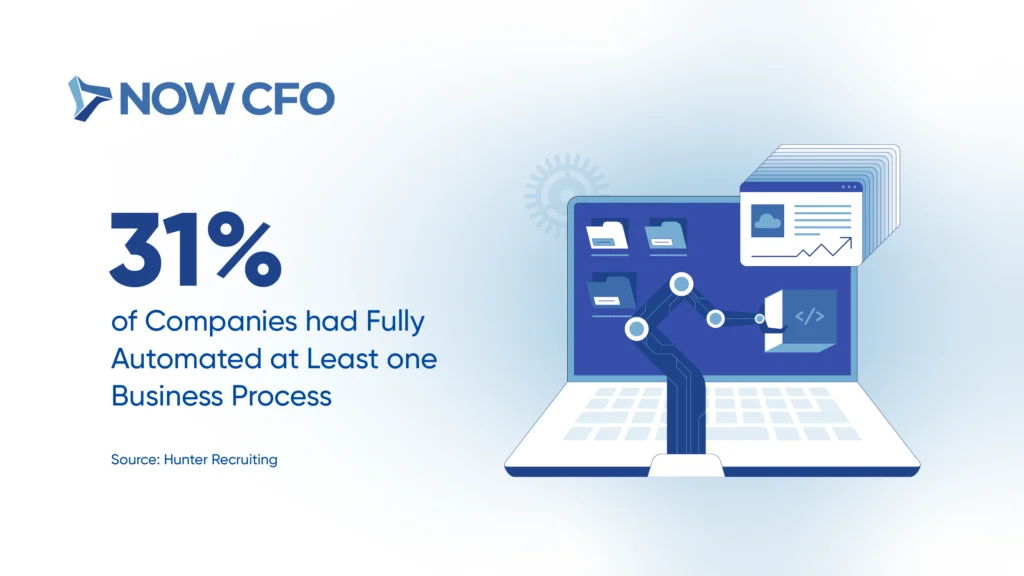 NOW CFO

31%

of Companies had Fully Automated at Least one Business Process

Source: Hunter Recruiting

</>