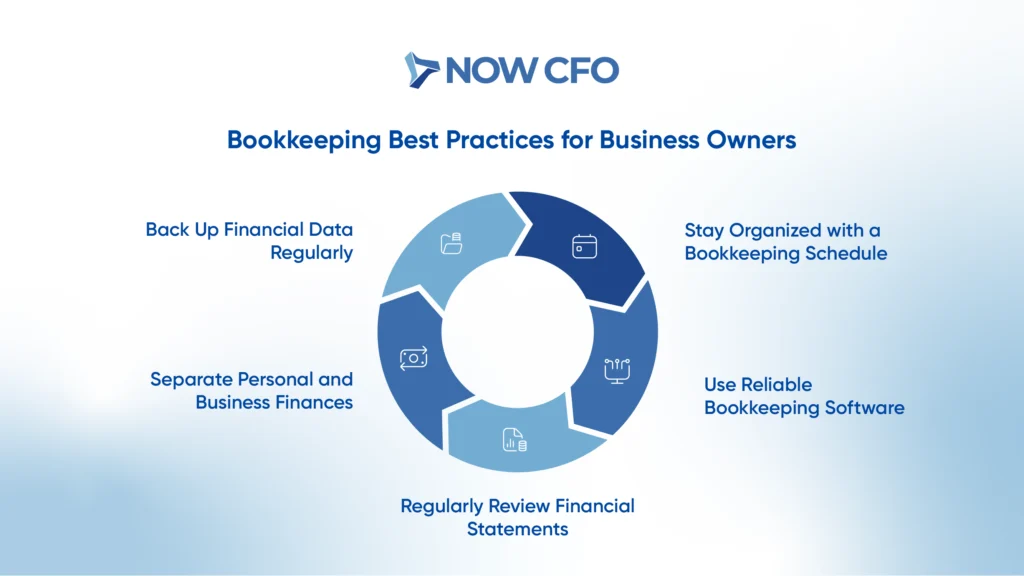 NOW CFO

Bookkeeping Best Practices for Business Owners

Stay Organized with a Bookkeeping Schedule

Use Reliable Bookkeeping Software

Regularly Review Financial Statements

Separate Personal and Business Finances

Back Up Financial Data Regularly