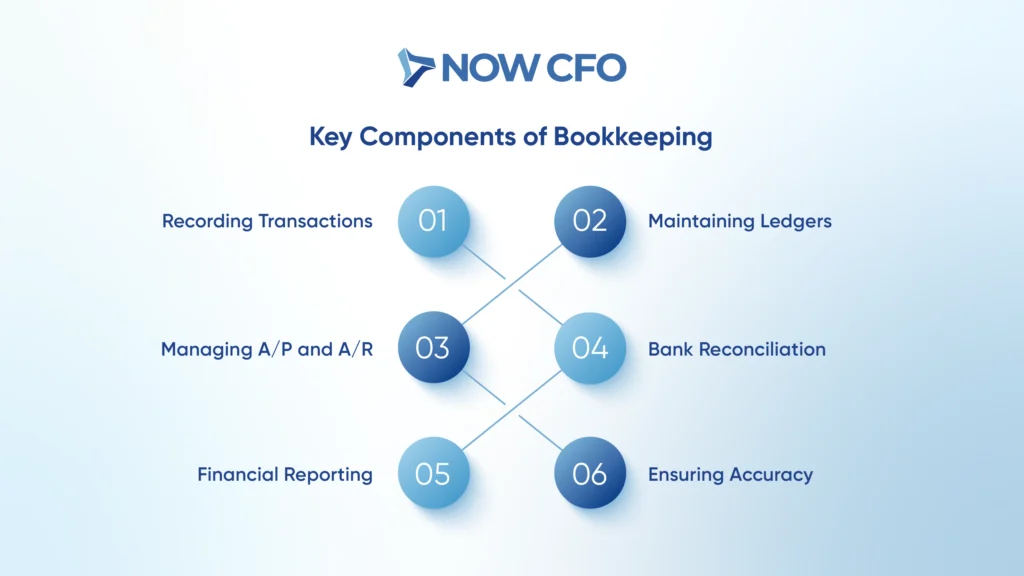 NOW CFO

Key Components of Bookkeeping

Recording Transactions 01

02 Maintaining Ledgers

Managing A/P and A/R 03

04 Bank Reconciliation

Financial Reporting 05

06 Ensuring Accuracy