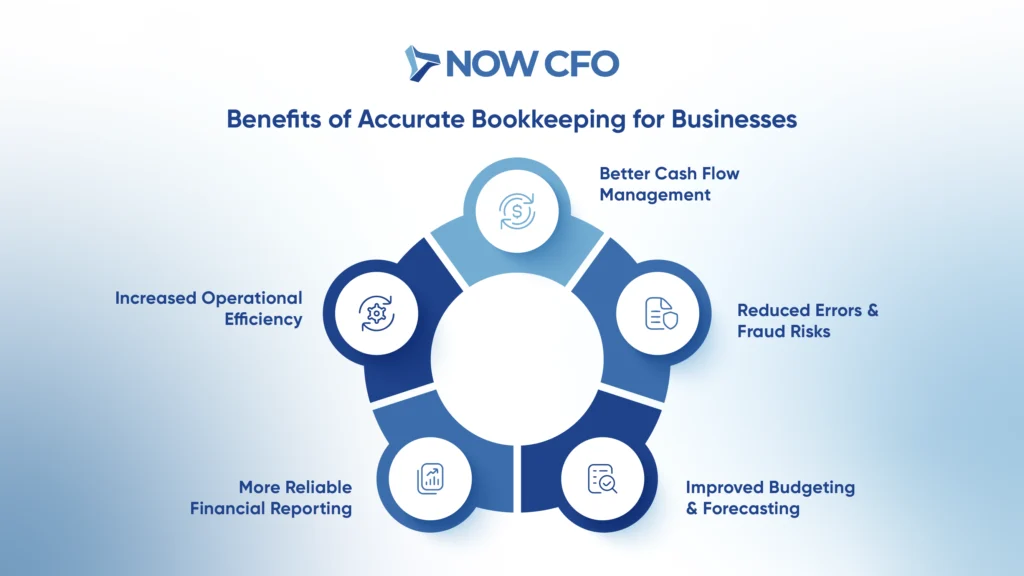 NOW CFO

Benefits of Accurate Bookkeeping for Businesses

Better Cash Flow Management

Reduced Errors & Fraud Risks

Improved Budgeting & Forecasting

More Reliable Financial Reporting

Increased Operational Efficiency